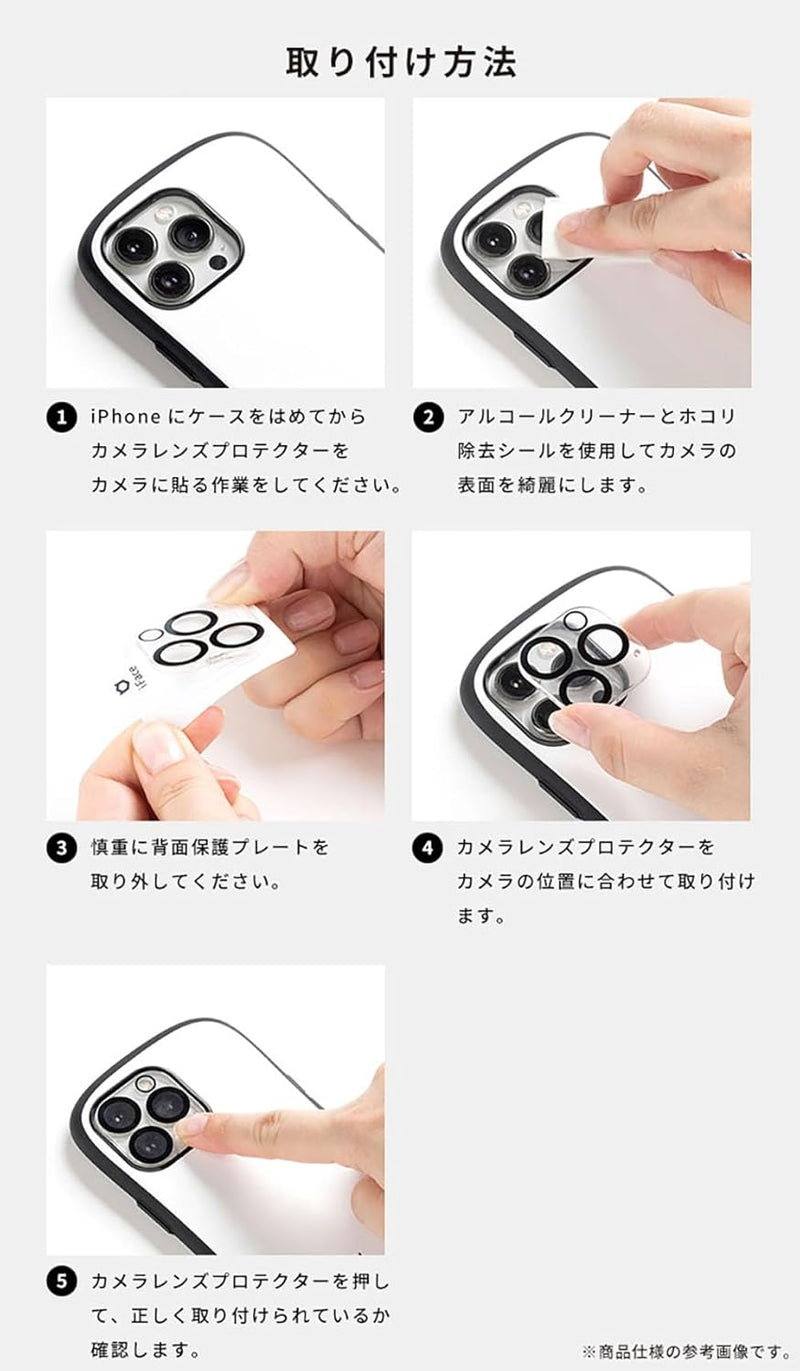 取り付け方法

1 iPhone にケースをはめてからカメラレンズプロテクターをカメラに貼る作業をしてください。

2 アルコールクリーナーとホコリ除去シールを使用してカメラの表面を綺麗にします。

iFace

3 慎重に背面保護プレートを取り外してください。

4 カメラレンズプロテクターをカメラの位置に合わせて取り付けます。

5 カメラレンズプロテクターを押して、正しく取り付けられているか確認します。

※商品仕様の参考画像です。